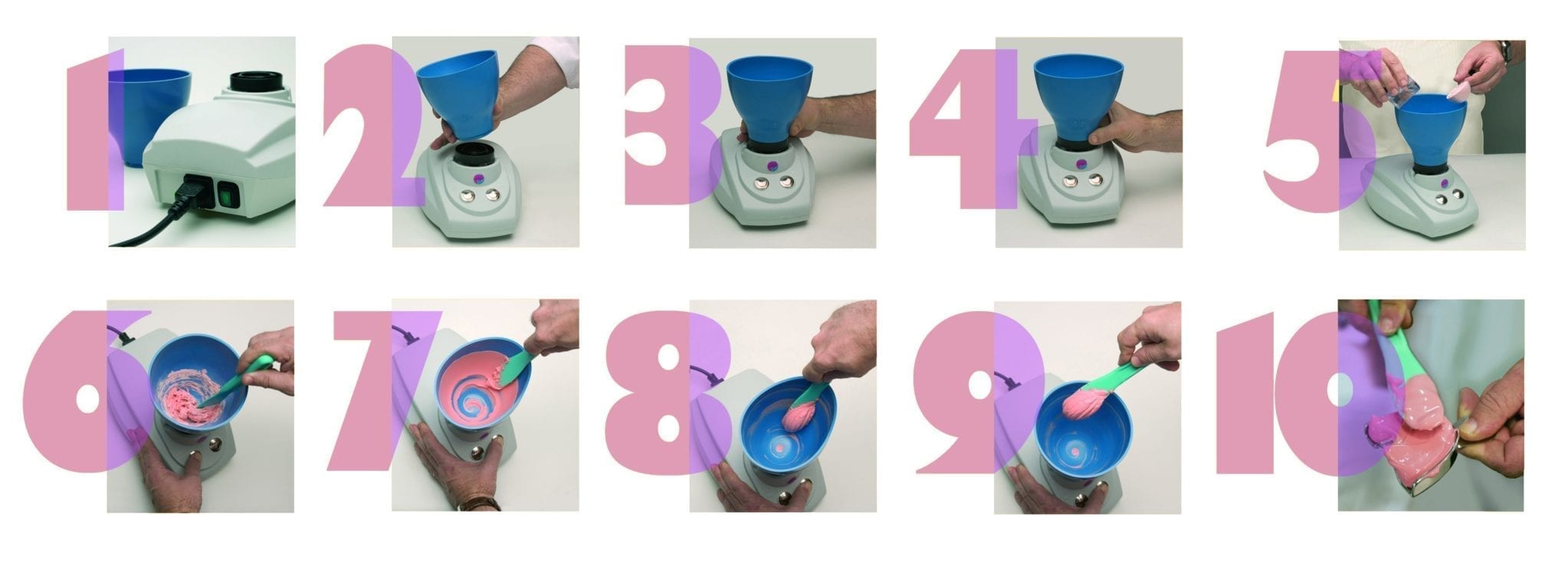 1
2
3
4
5
6
7
8
9
10